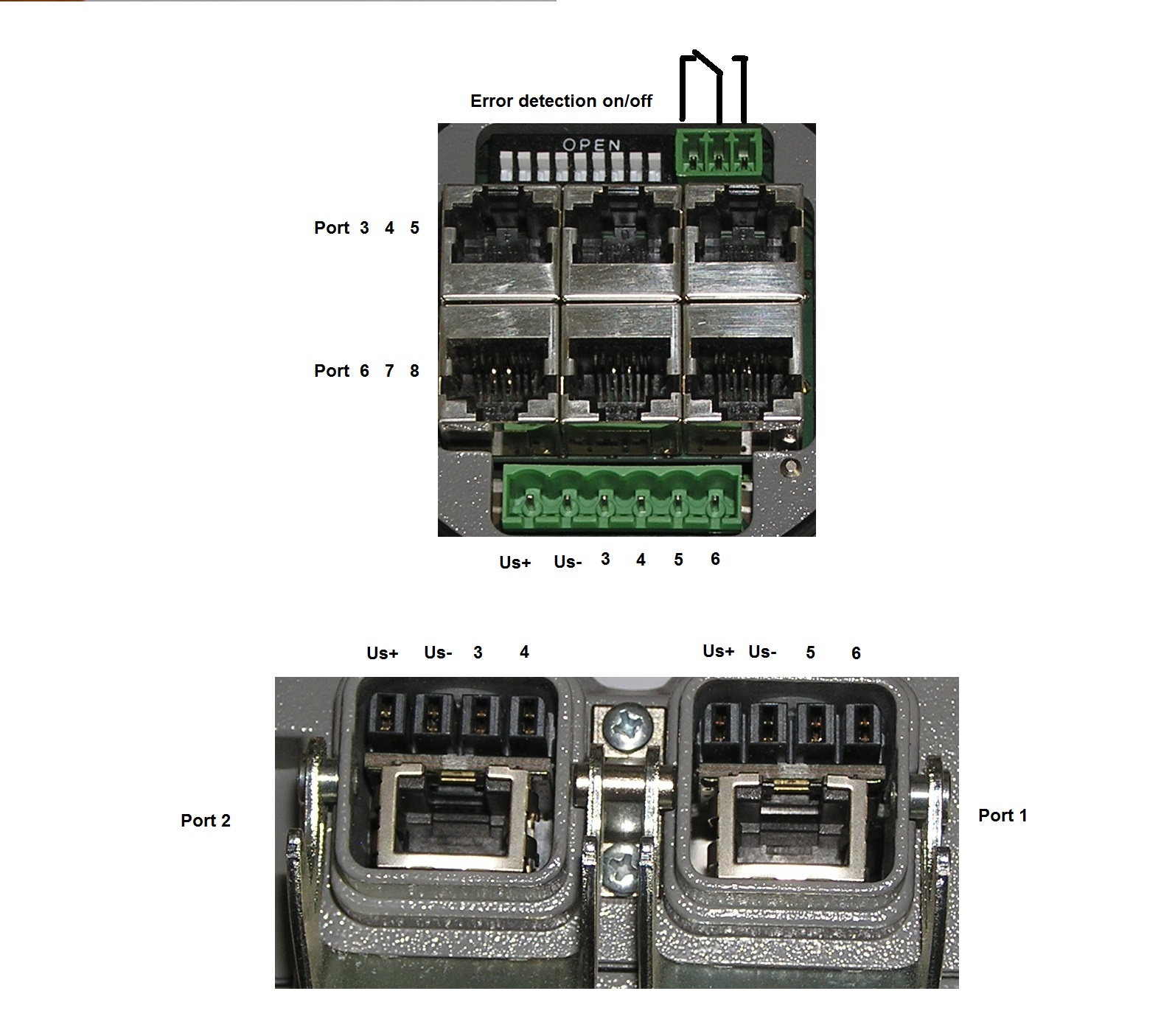 Error detection on/off

OPEN

Port 3 4 5

Port 6 7 8

Us+ Us- 3 4 5 6

Us+ Us- 3 4

Us+ Us- 5 6

Port 2

Port 1